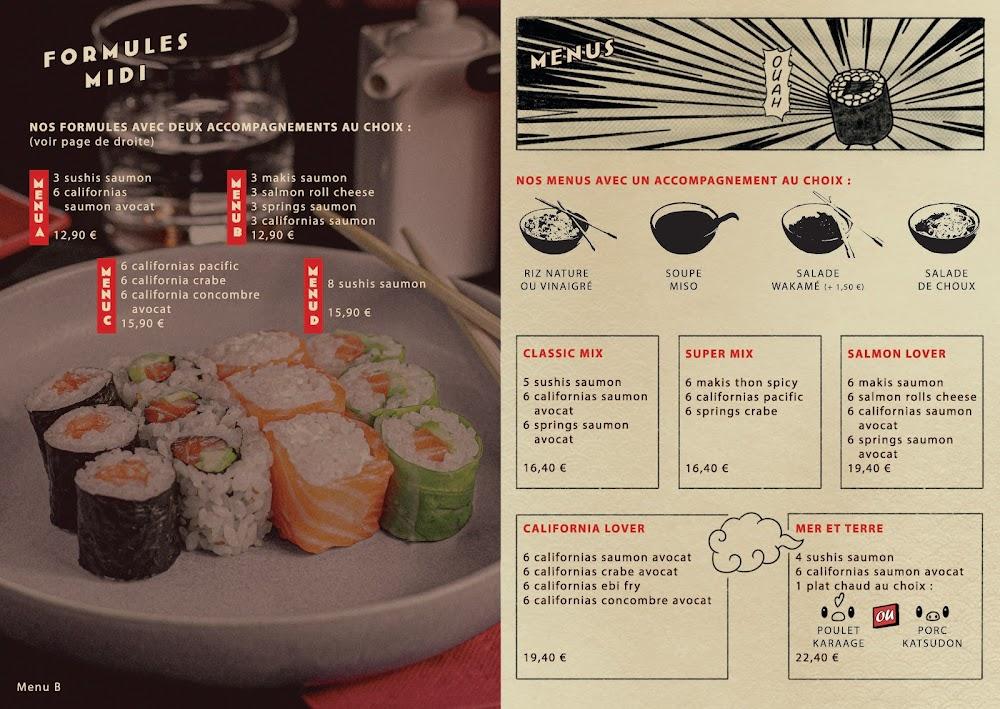 FORMULES MIDI

NOS FORMULES AVEC DEUX ACCOMPAGNEMENTS AU CHOIX :
(voir page de droite)

MENU A
3 sushis saumon
6 californias saumon avocat
12,90 €

MENU B
3 makis saumon
3 salmon roll cheese
3 springs saumon
3 californias saumon
12,90 €

MENU C
6 californias pacific
6 california crabe
6 california concombre avocat
15,90 €

MENU D
8 sushis saumon
15,90 €

Menu B

MENUS

OUAH

NOS MENUS AVEC UN ACCOMPAGNEMENT AU CHOIX :

RIZ NATURE OU VINAIGRÉ

SOUPE MISO

SALADE WAKAMÉ (+ 1,50 €)

SALADE DE CHOUX

CLASSIC MIX
5 sushis saumon
6 californias saumon avocat
6 springs saumon avocat
16,40 €

SUPER MIX
6 makis thon spicy
6 californias pacific
6 springs crabe
16,40 €

SALMON LOVER
6 makis saumon
6 salmon rolls cheese
6 californias saumon avocat
6 springs saumon avocat
19,40 €

CALIFORNIA LOVER
6 californias saumon avocat
6 californias crabe avocat
6 californias ebi fry
6 californias concombre avocat
19,40 €

MER ET TERRE
4 sushis saumon
6 californias saumon avocat
1 plat chaud au choix :
POULET KARAAGE
OU
PORC KATSUDON
22,40 €